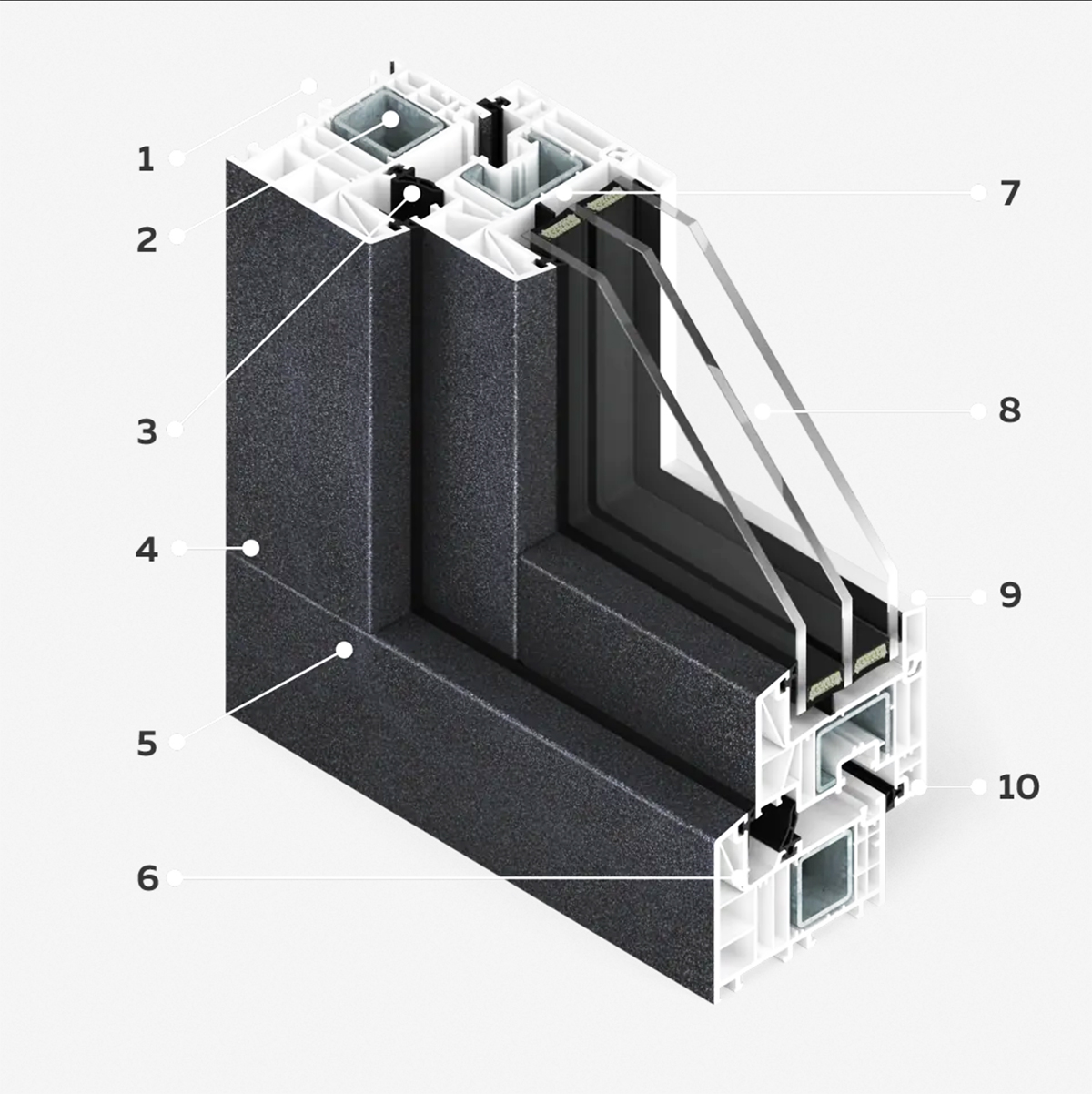 1
2
3
4
5
6
7
8
9
10